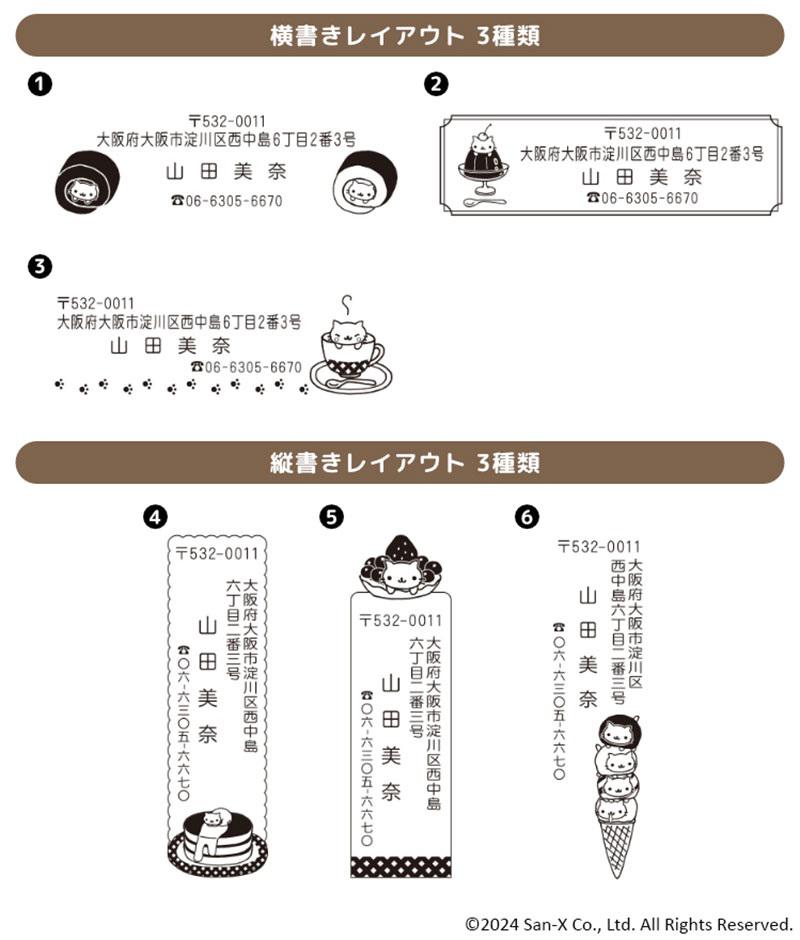 横書きレイアウト 3種類

❶

〒532-0011
大阪府大阪市淀川区西中島6丁目2番3号
山田美奈
☎06-6305-6670

❷

〒532-0011
大阪府大阪市淀川区西中島6丁目2番3号
山田美奈
☎06-6305-6670

❸

〒532-0011
大阪府大阪市淀川区西中島6丁目2番3号
山田美奈
☎06-6305-6670

縦書きレイアウト 3種類

❹

〒532-0011
大阪府大阪市淀川区西中島
六丁目二番三号
山田美奈
☎〇六-六三〇五-六六七〇

❺

〒532-0011
大阪府大阪市淀川区西中島
六丁目二番三号
山田美奈
☎〇六-六三〇五-六六七〇

❻

〒532-0011
大阪府大阪市淀川区
西中島六丁目二番三号
山田美奈
☎〇六-六三〇五-六六七〇

©2024 San-X Co., Ltd. All Rights Reserved.