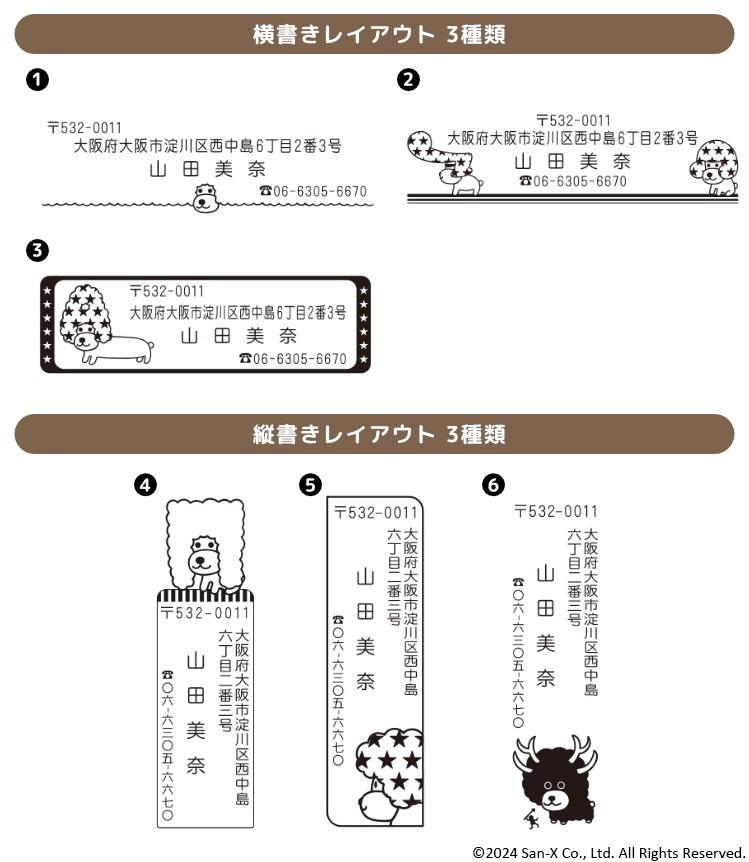 横書きレイアウト 3種類

❶

〒532-0011
大阪府大阪市淀川区西中島6丁目2番3号
山田美奈
☎06-6305-6670

❷

〒532-0011
大阪府大阪市淀川区西中島6丁目2番3号
山田美奈
☎06-6305-6670

❸

〒532-0011
大阪府大阪市淀川区西中島6丁目2番3号
山田美奈
☎06-6305-6670

縦書きレイアウト 3種類

❹

〒532-0011
大阪府大阪市淀川区西中島
六丁目二番三号
山田美奈
☎〇六-六三〇五-六六七〇

❺

〒532-0011
大阪府大阪市淀川区西中島
六丁目二番三号
山田美奈
☎〇六-六三〇五-六六七〇

❻

〒532-0011
大阪府大阪市淀川区西中島
六丁目二番三号
山田美奈
☎〇六-六三〇五-六六七〇

©2024 San-X Co., Ltd. All Rights Reserved.