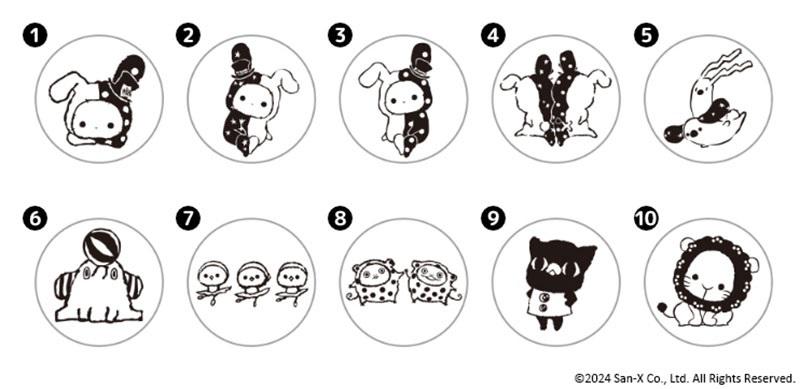 1
2
3
4
5
6
7
8
9
10
©2024 San-X Co., Ltd. All Rights Reserved.