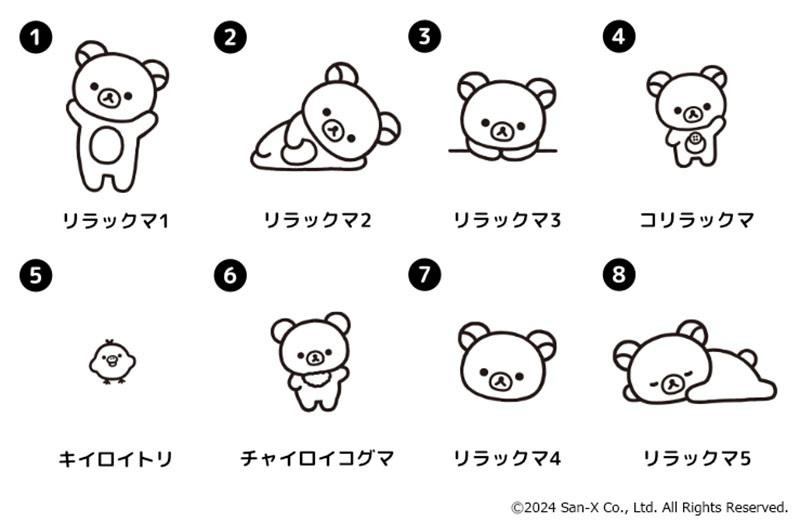 1
リラックマ1

2
リラックマ2

3
リラックマ3

4
コリラックマ

5
キイロイトリ

6
チャイロイコグマ

7
リラックマ4

8
リラックマ5

©2024 San-X Co., Ltd. All Rights Reserved.