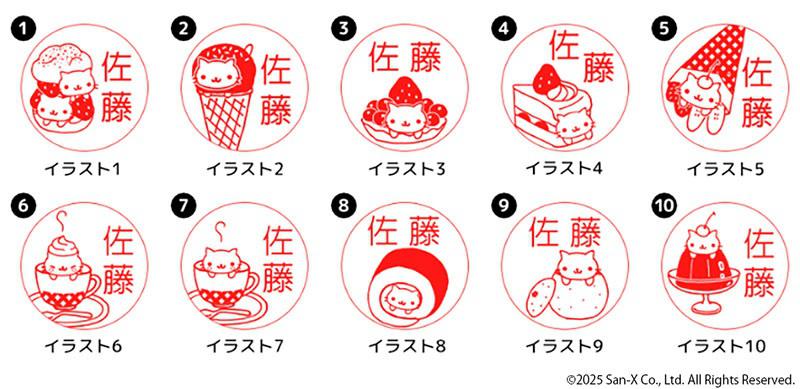 1
佐藤
イラスト1

2
佐藤
イラスト2

3
佐藤
イラスト3

4
佐藤
イラスト4

5
佐藤
イラスト5

6
佐藤
イラスト6

7
佐藤
イラスト7

8
佐藤
イラスト8

9
佐藤
イラスト9

10
佐藤
イラスト10

©2025 San-X Co., Ltd. All Rights Reserved.